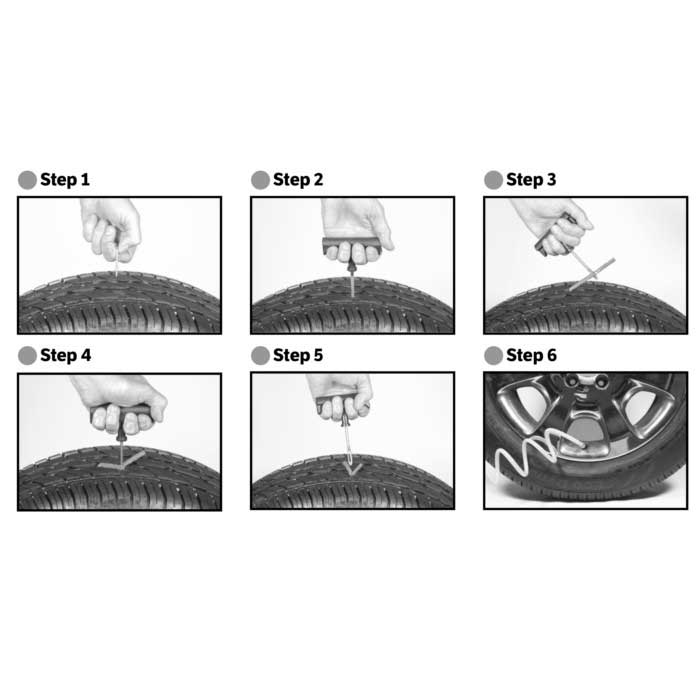 Step 1

Step 2

Step 3

Step 4

Step 5

Step 6