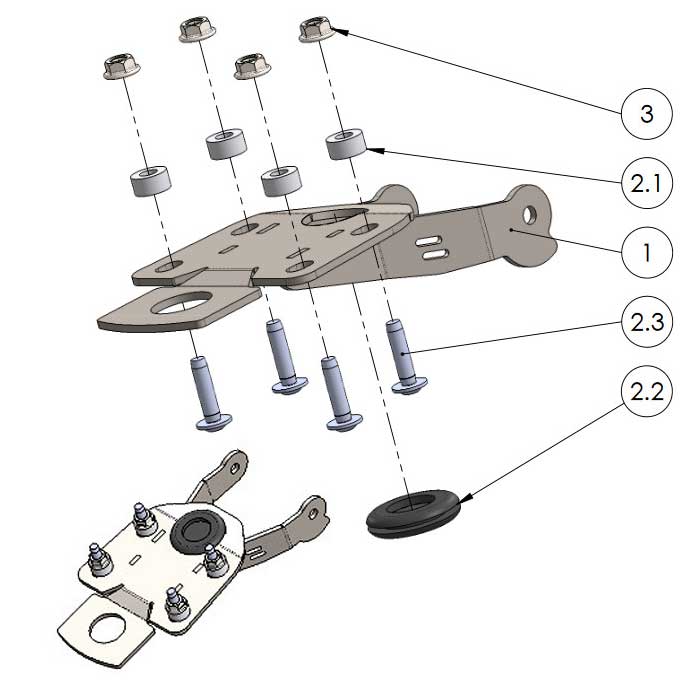 3

2.1

1

2.3

2.2