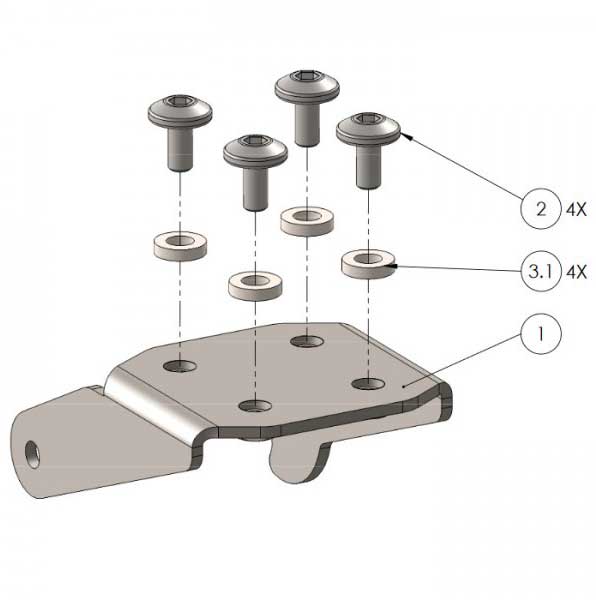 2 4X
3.1 4X
1