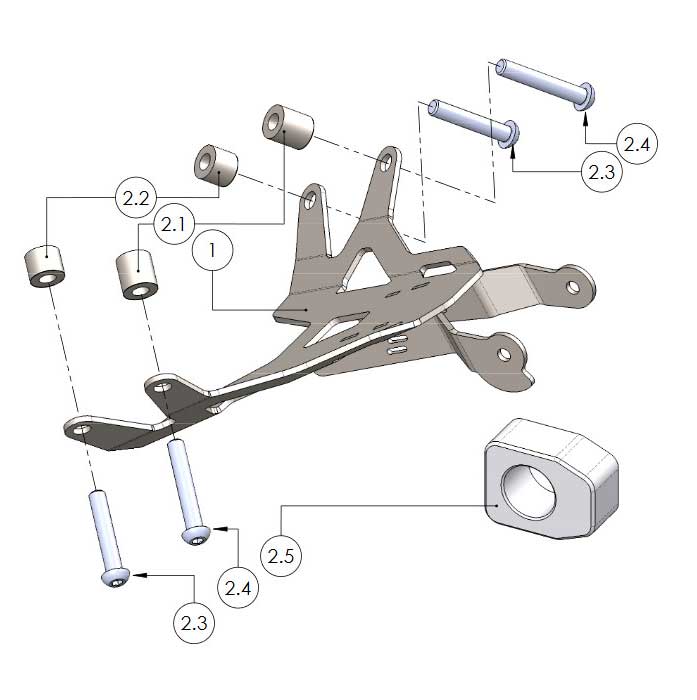 2.4
2.3
2.2
2.1
1
2.5
2.4
2.3