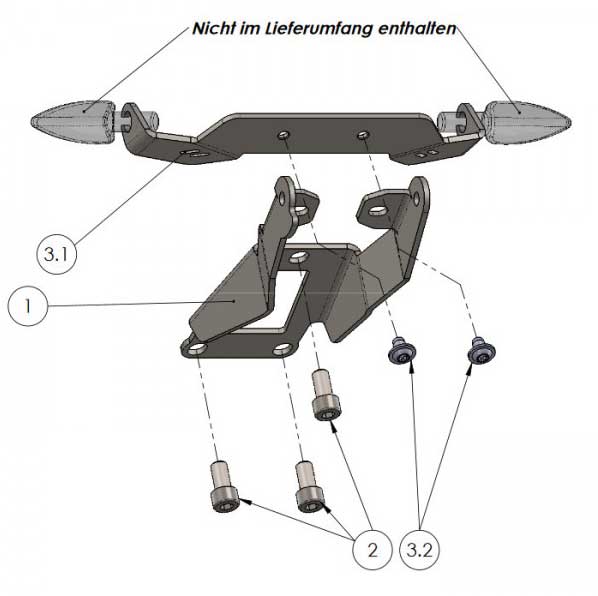 Nicht im Lieferumfang enthalten

3.1

1

2

3.2