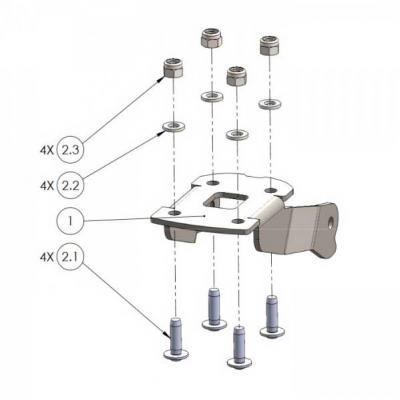 4X 2.3

4X 2.2

1

4X 2.1